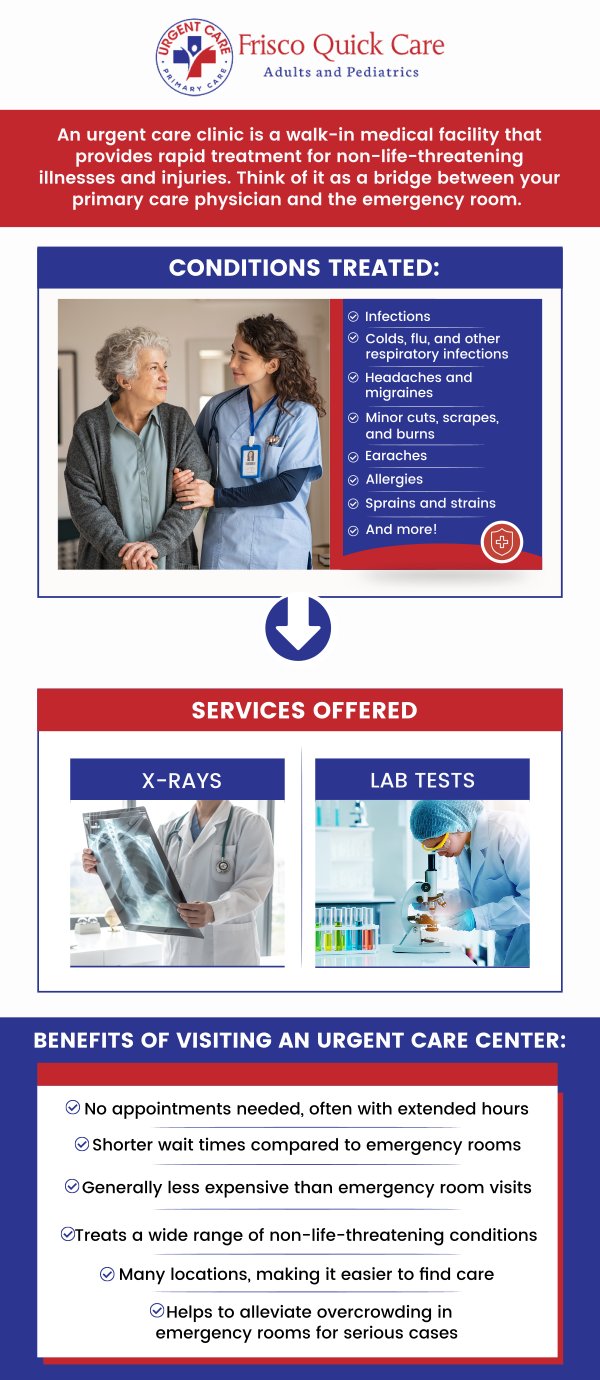 URGENT CARE
PRIMARY CARE
Frisco Quick Care
Adults and Pediatrics

An urgent care clinic is a walk-in medical facility that provides rapid treatment for non-life-threatening illnesses and injuries. Think of it as a bridge between your primary care physician and the emergency room.

CONDITIONS TREATED:

Infections
Colds, flu, and other respiratory infections
Headaches and migraines
Minor cuts, scrapes, and burns
Earaches
Allergies
Sprains and strains
And more!

SERVICES OFFERED

X-RAYS

LAB TESTS

BENEFITS OF VISITING AN URGENT CARE CENTER:

No appointments needed, often with extended hours
Shorter wait times compared to emergency rooms
Generally less expensive than emergency room visits
Treats a wide range of non-life-threatening conditions
Many locations, making it easier to find care
Helps to alleviate overcrowding in emergency rooms for serious cases